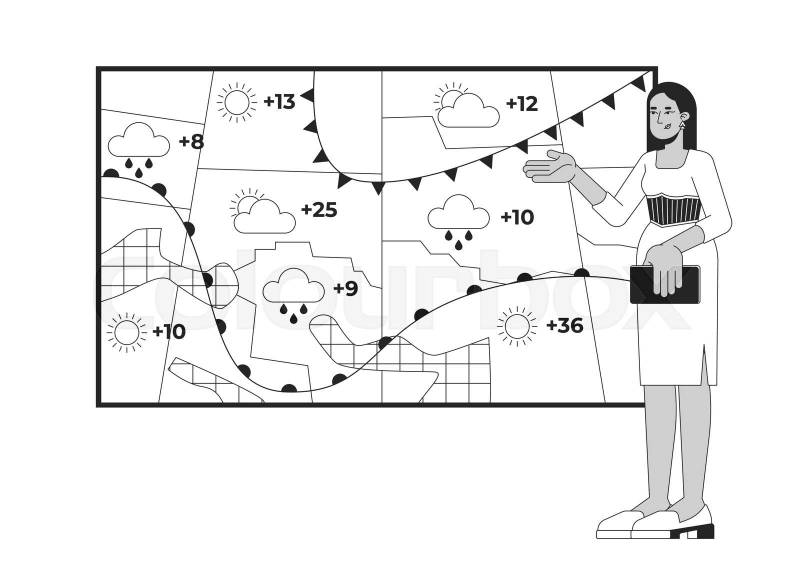 +13
+12
+8
+25
+10
+9
+10
+36
colourbox