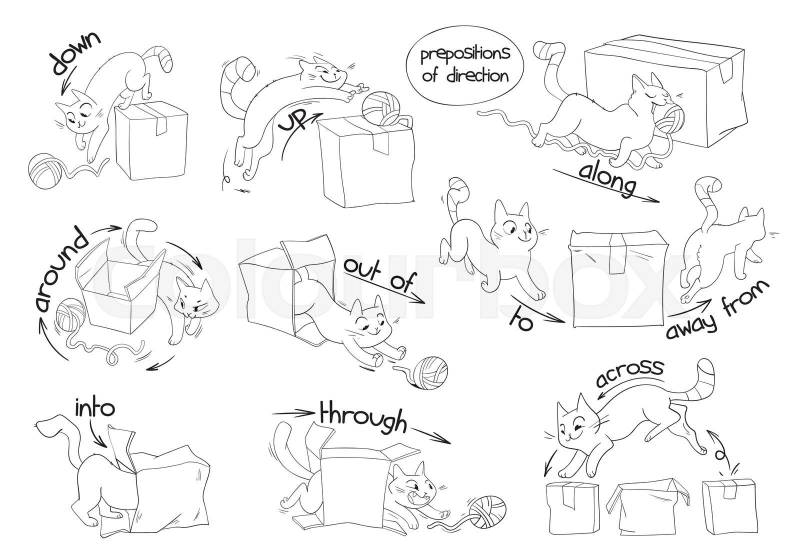 down

up

prepositions of direction

along

around

out of

to

away from

colourbox

into

through

across