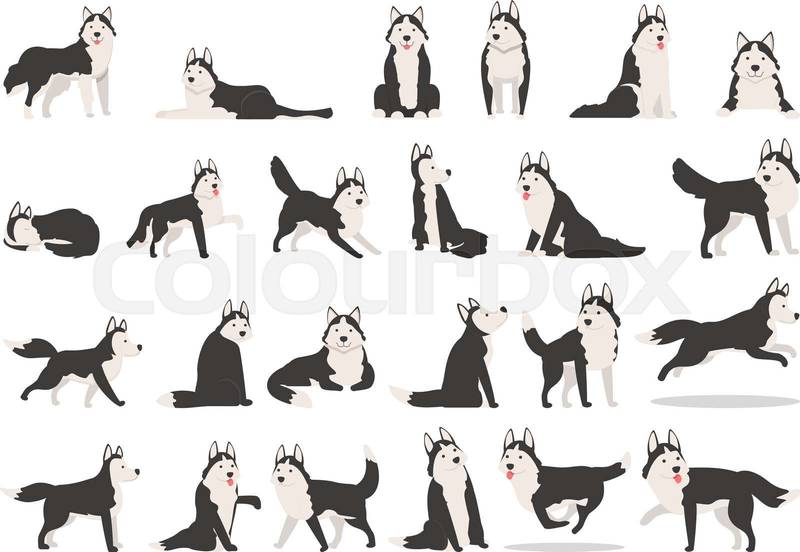 colourbox