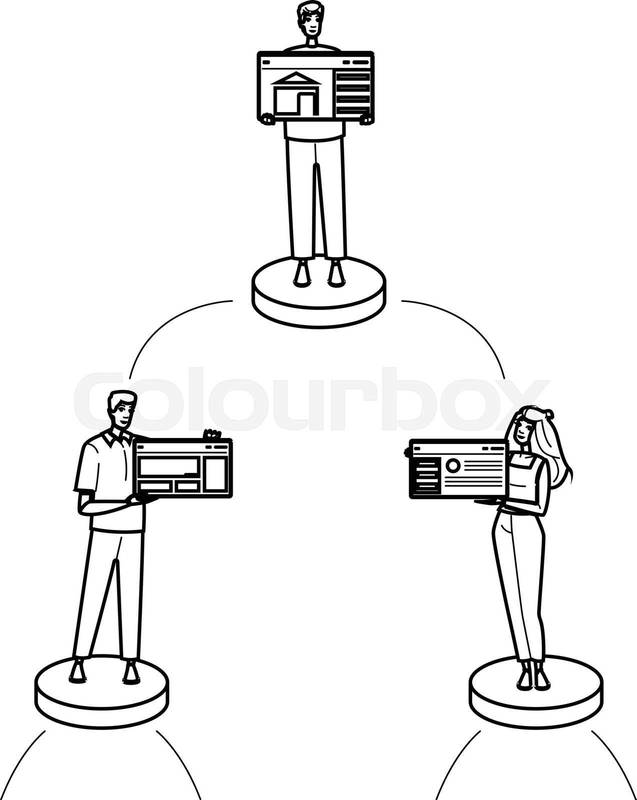 Colourbox