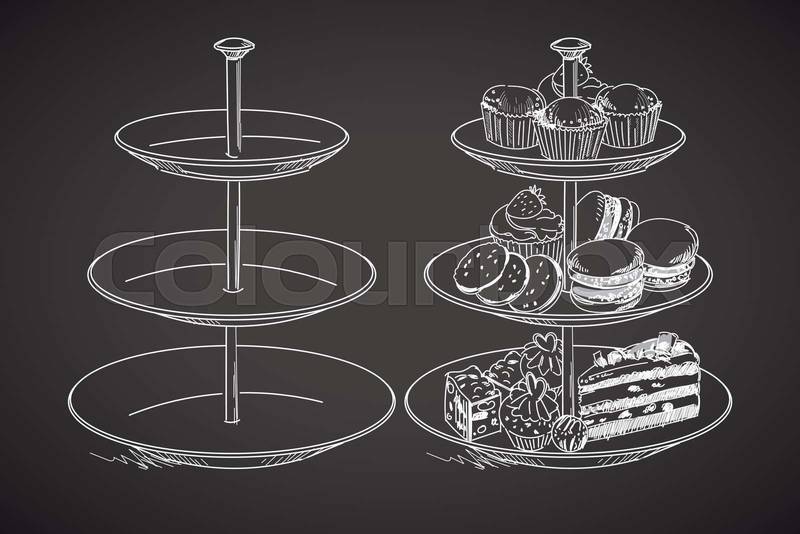 Colourbox