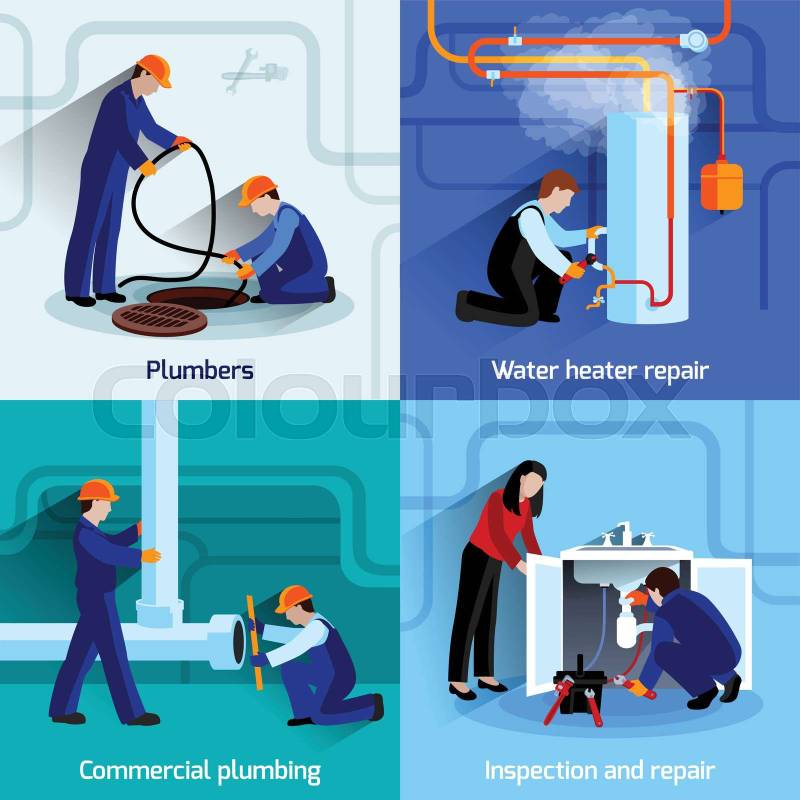 Plumbers

Water heater repair

colourbox

Commercial plumbing

Inspection and repair