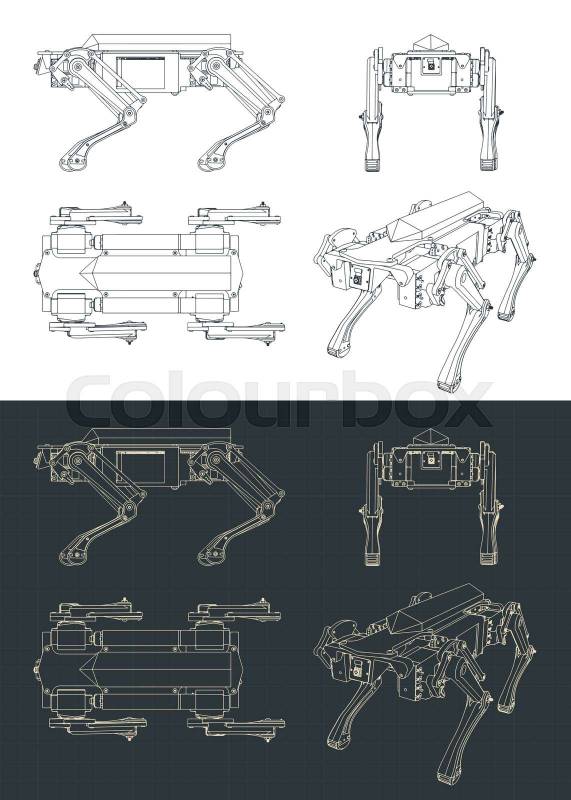 Colourbox