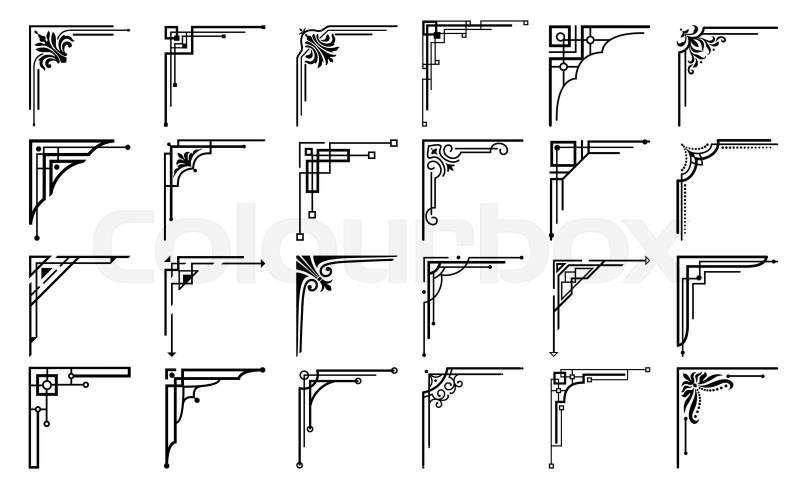 colourbox