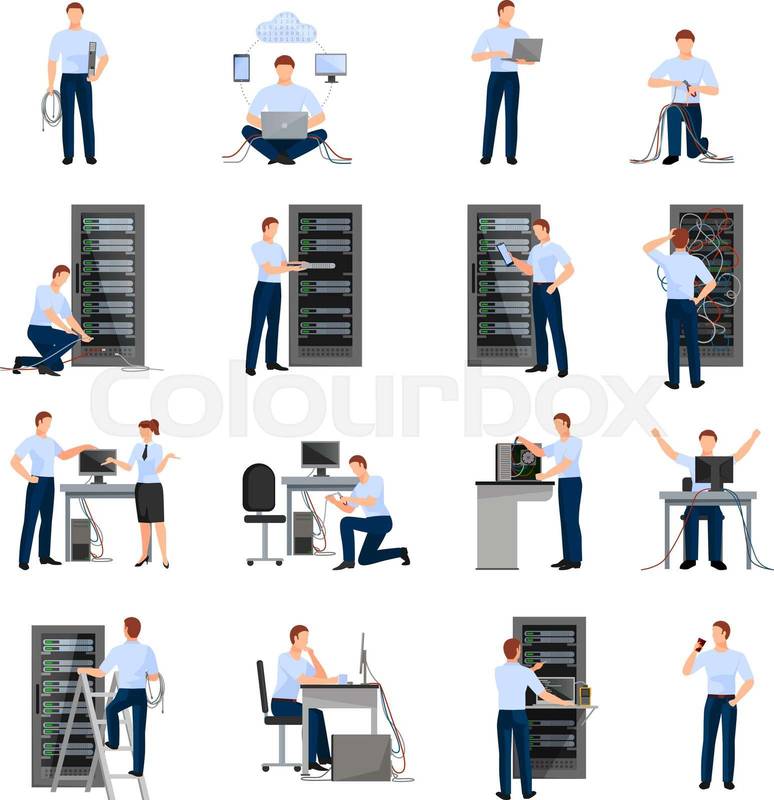 colourbox