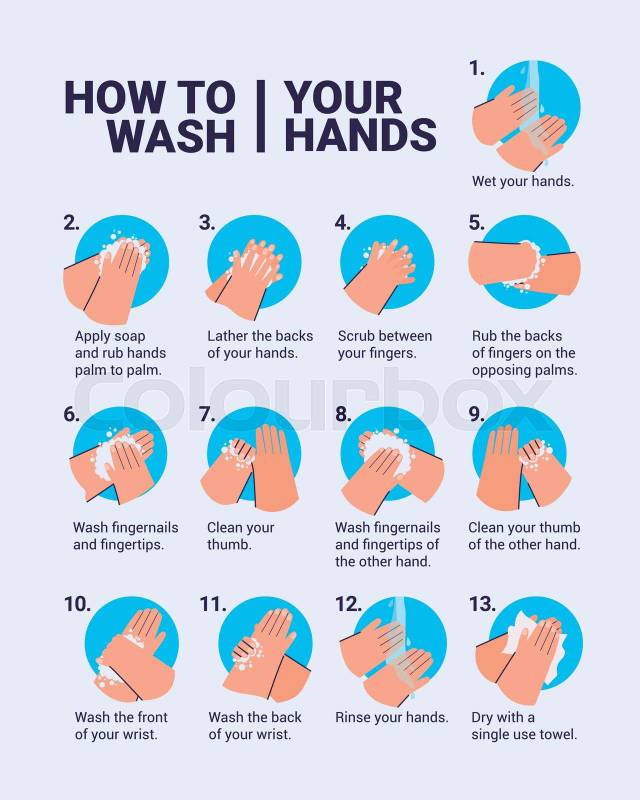 HOW TO WASH | YOUR HANDS

1.
Wet your hands.

2.
Apply soap and rub hands palm to palm.

3.
Lather the backs of your hands.

4.
Scrub between your fingers.

5.
Rub the backs of fingers on the opposing palms.

colourbox

6.
Wash fingernails and fingertips.

7.
Clean your thumb.

8.
Wash fingernails and fingertips of the other hand.

9.
Clean your thumb of the other hand.

10.
Wash the front of your wrist.

11.
Wash the back of your wrist.

12.
Rinse your hands.

13.
Dry with a single use towel.